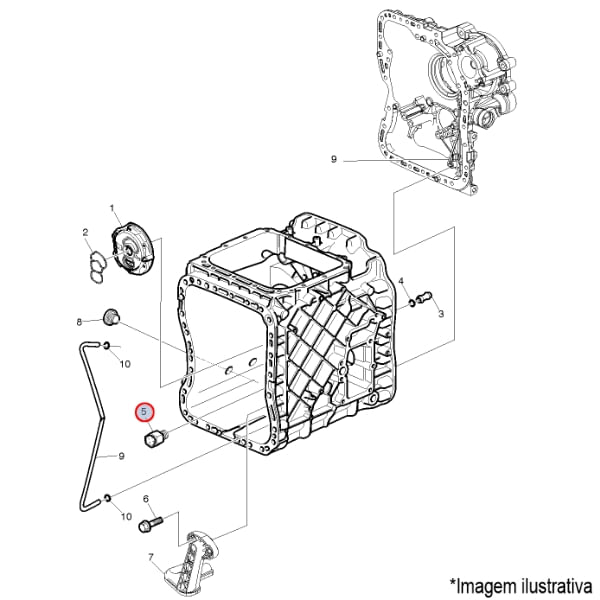 9
1
2
4
3
8
10
5
9
10
6
7
*Imagem ilustrativa