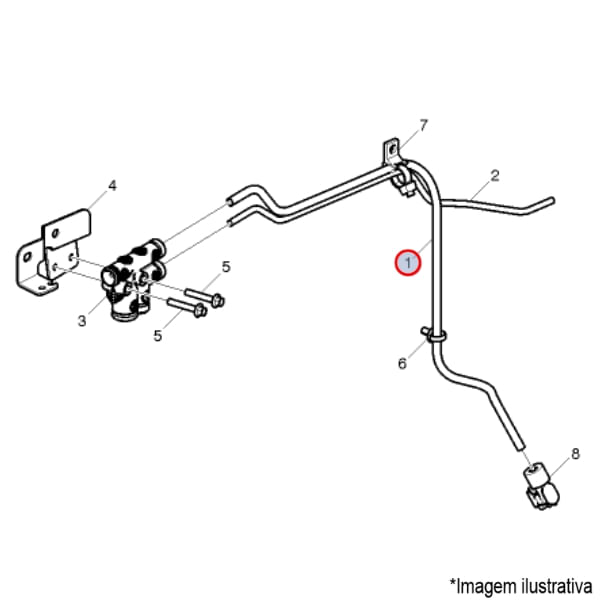 7
2
4
1
5
3
5
6
8
*Imagem ilustrativa