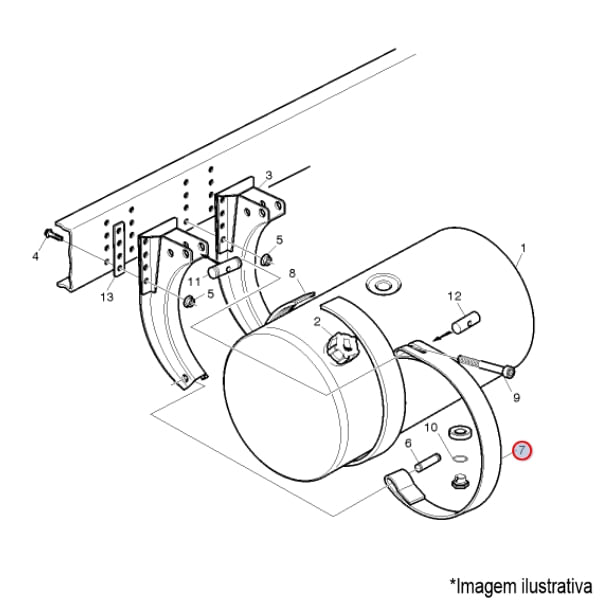 3
4
5
13
11
5
8
1
12
2
9
10
6
7
*Imagem ilustrativa