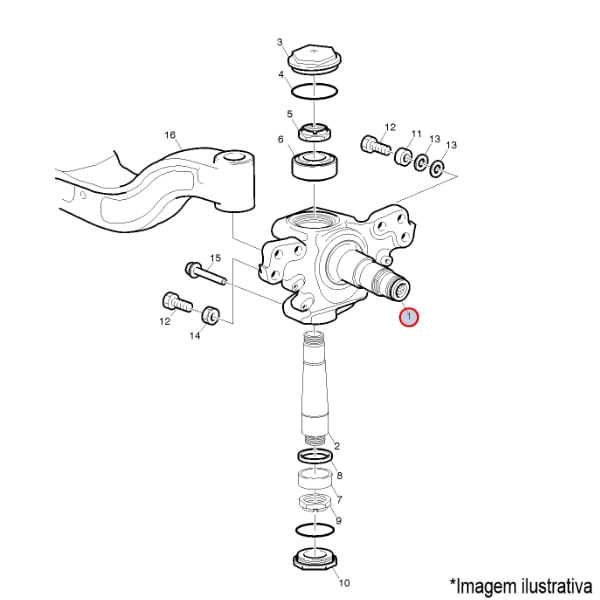 3
4
5
6
16
12
11
13
13
15
12
14
1
2
8
7
9
10
*Imagem ilustrativa