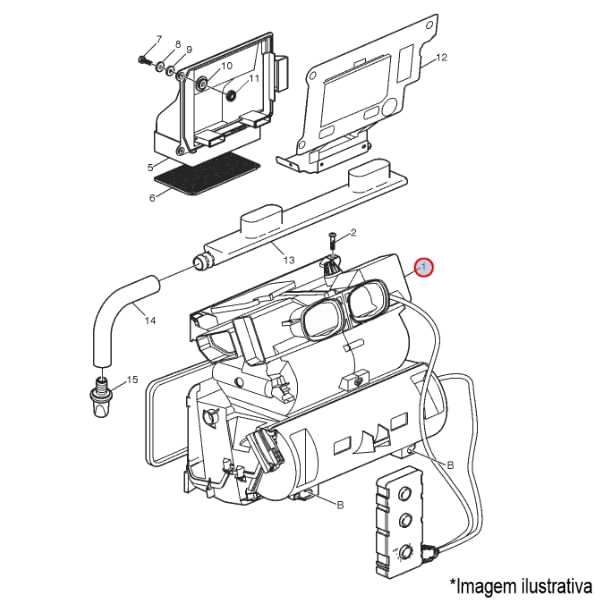 7
8
9
10
11
12
5
6
2
13
1
14
15
B
B
*Imagem ilustrativa