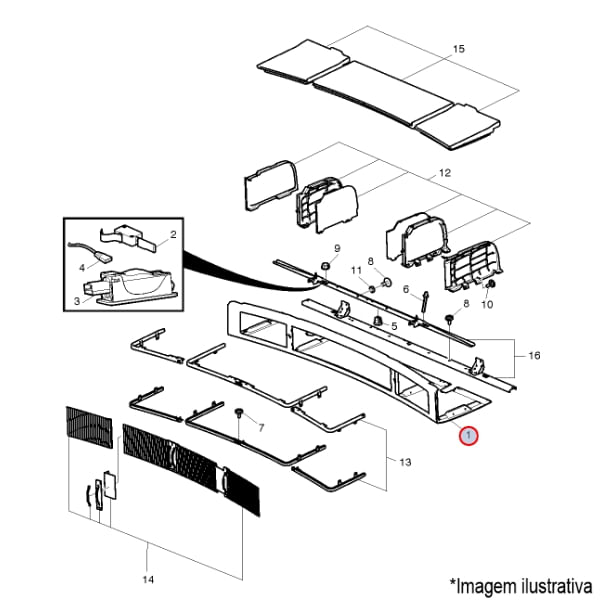 15
12
2
4
3
9
8
11
6
8
10
5
16
7
1
13
14
*Imagem ilustrativa