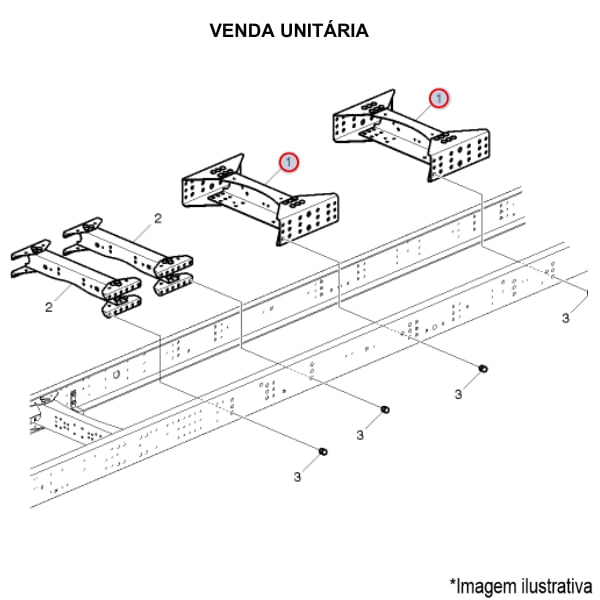 VENDA UNITÁRIA

1

1

2

2

3

3

3

3

*Imagem ilustrativa