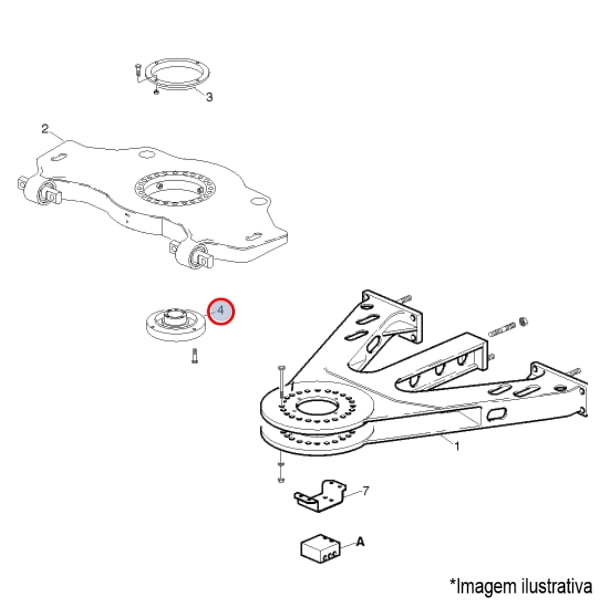 3

2

4

1

7

A

*Imagem ilustrativa