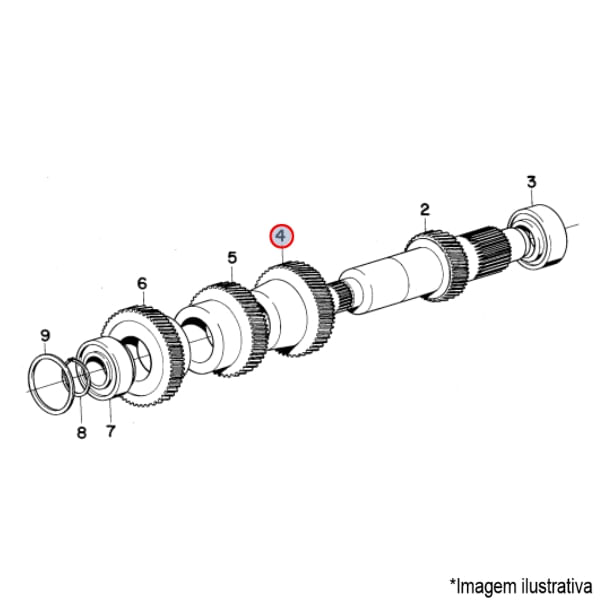 3
2
4
5
6
9
8
7
*Imagem ilustrativa