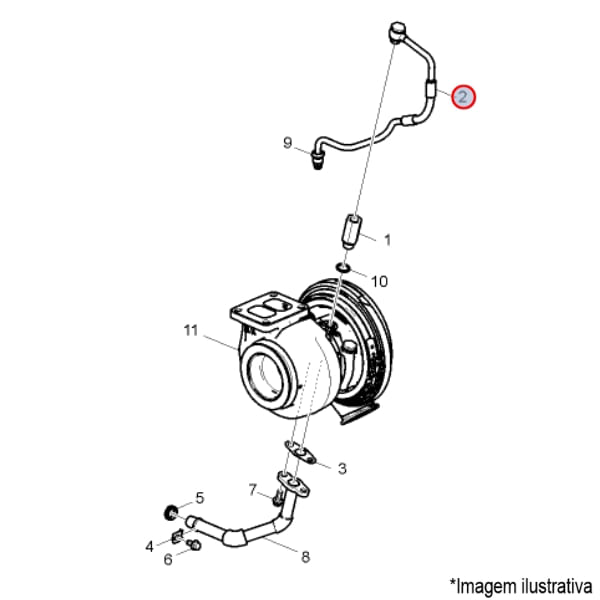 2
9
1
10
11
3
7
5
4
6
8
*Imagem ilustrativa