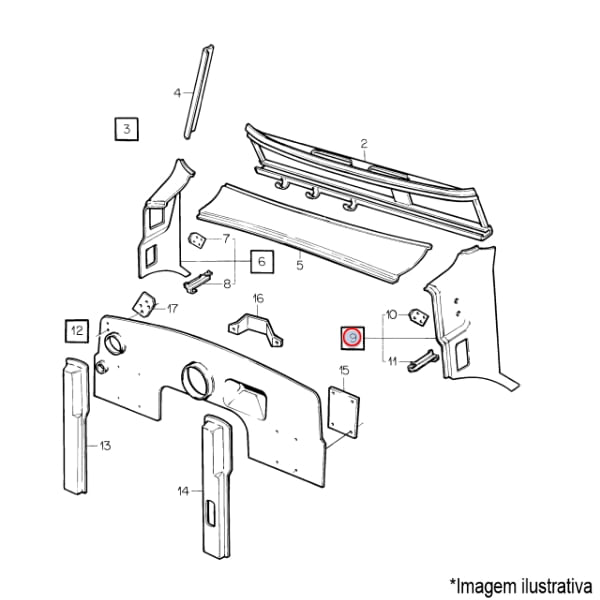 4
3
2
7
6
5
8
17
16
12
10
9
11
15
13
14
*Imagem ilustrativa