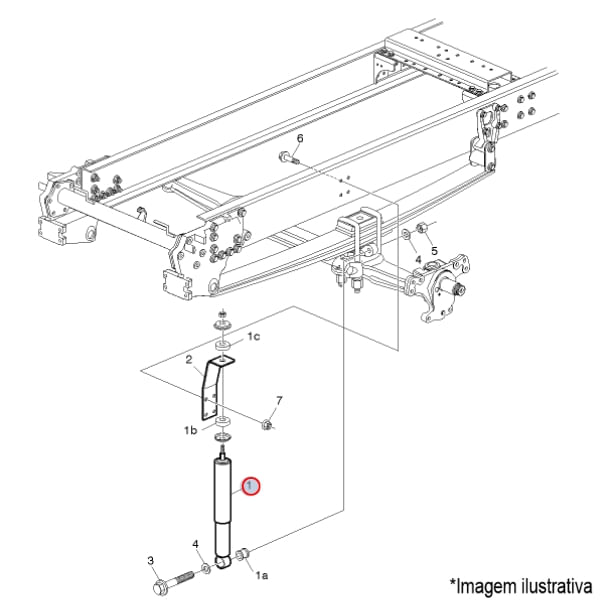 6
4
5
1c
2
7
1b
1
4
3
1a
*Imagem ilustrativa