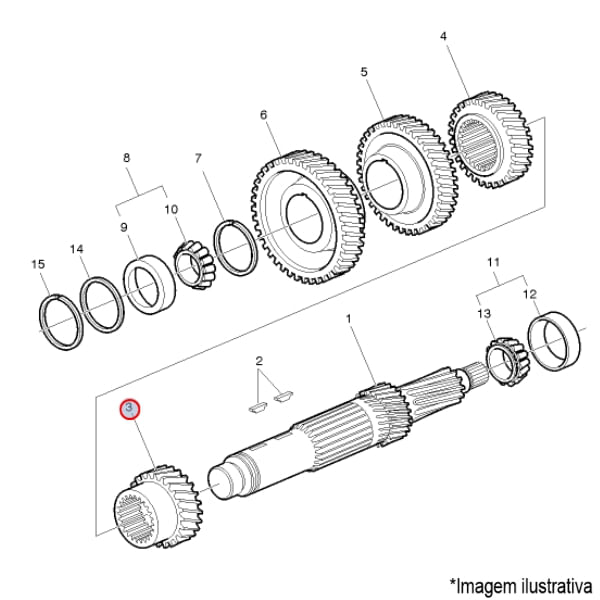 4
5
6
8
7
10
9
14
15
11
12
13
1
2
3
*Imagem ilustrativa