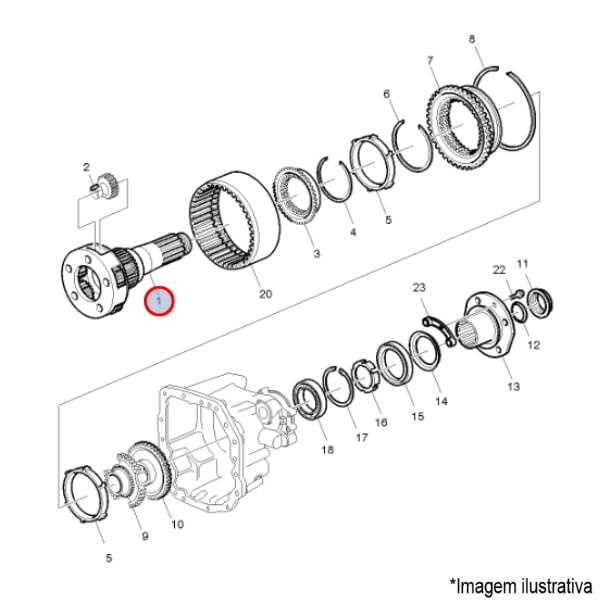 8
7
6
2
5
4
3
20
1
22
11
23
12
13
14
15
16
17
18
10
9
5
*Imagem ilustrativa