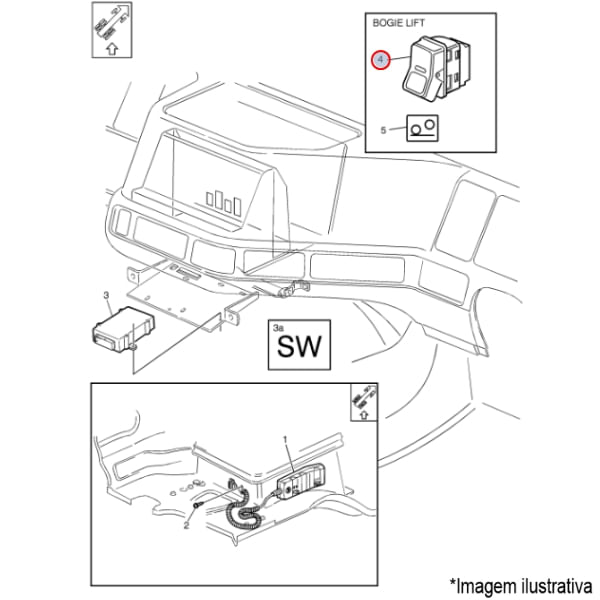 BOGIE LIFT
4
5
3
3a
SW
1
2
*Imagem ilustrativa