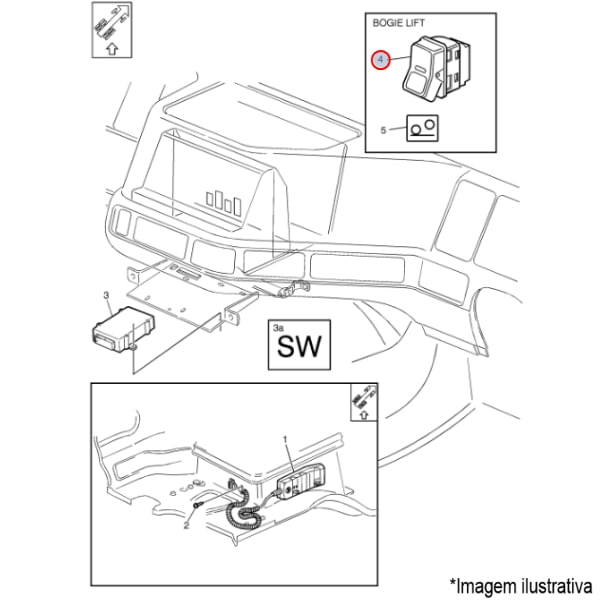 BOGIE LIFT

4

5

3

3a
SW

1

2

*Imagem ilustrativa