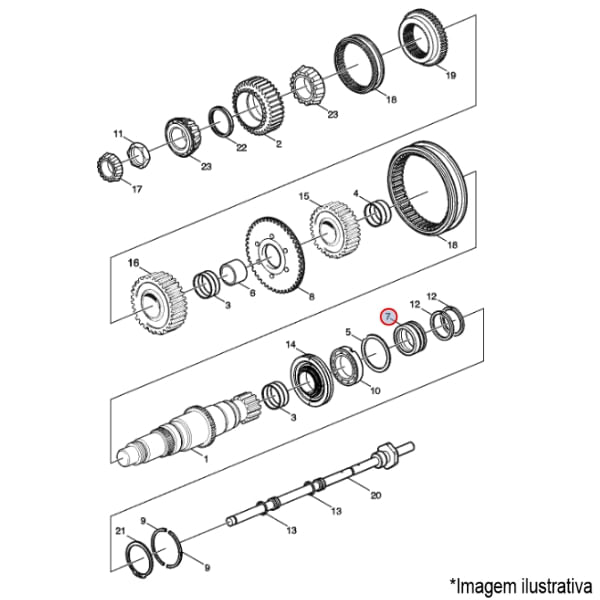 19
18
23
2
22
11
23
17
15
4
18
16
3
6
8
7
12
12
5
14
10
3
1
20
13
13
21
9
9
*Imagem ilustrativa