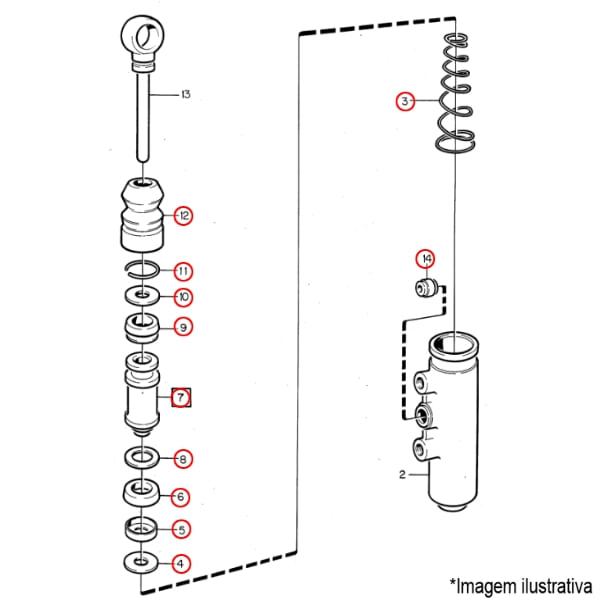 13
12
11
10
9
7
8
6
5
4
3
14
2
*Imagem ilustrativa