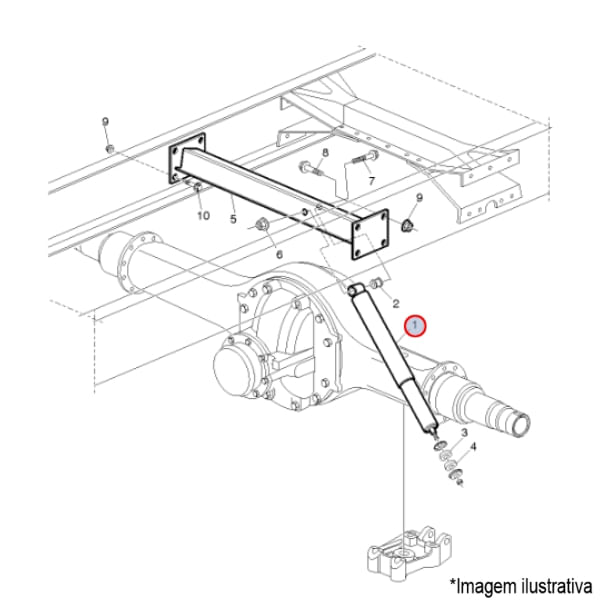 9
8
7
9
10
5
6
2
1
3
4
*Imagem ilustrativa