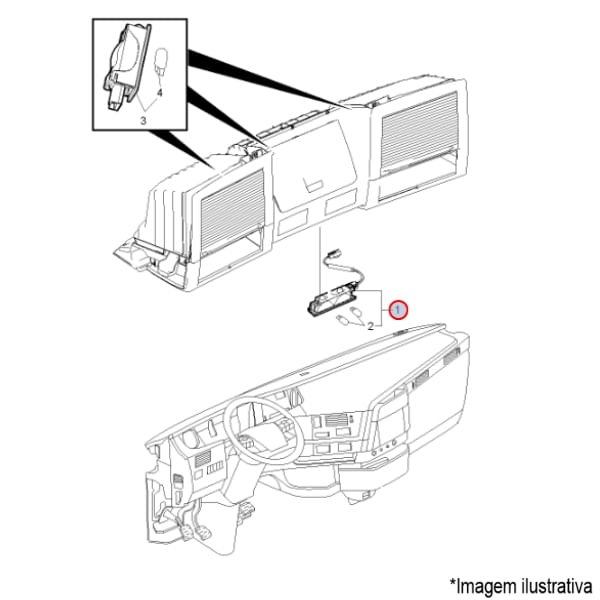 4
3
1
2
*Imagem ilustrativa