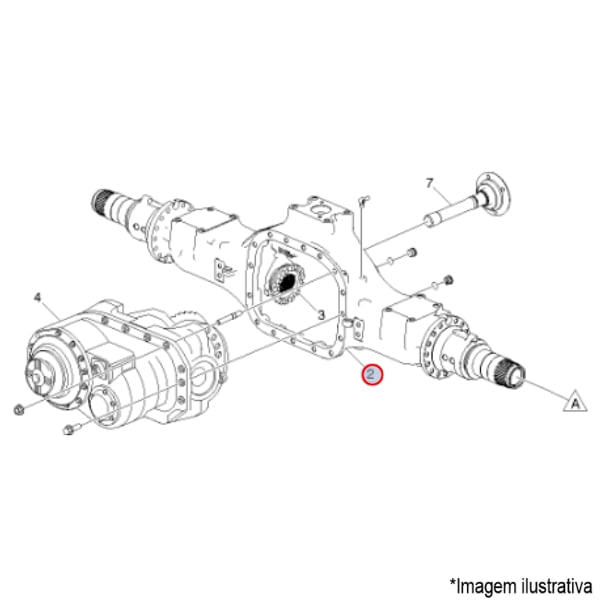 7

4

3

2

A

*Imagem ilustrativa