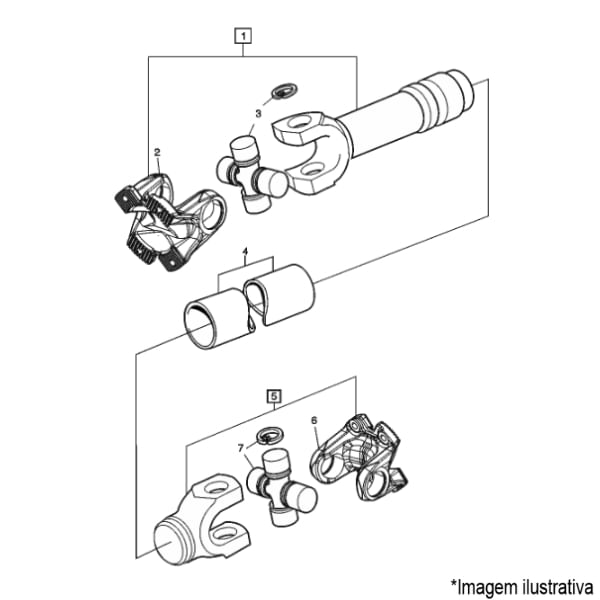 1
3
2
4
5
6
7
*Imagem ilustrativa