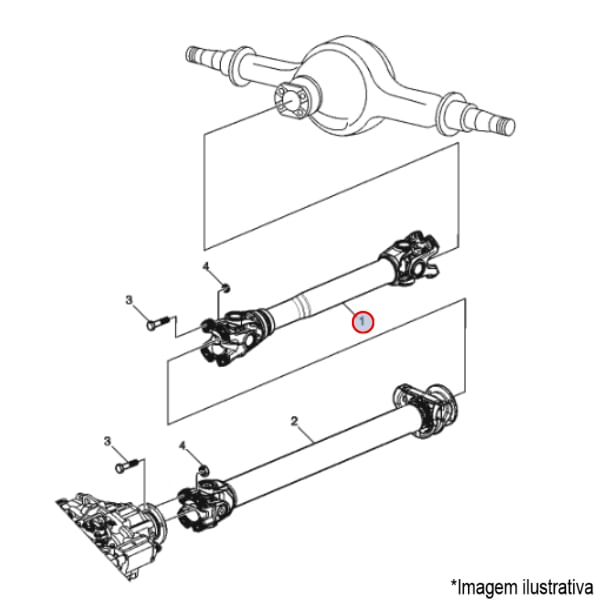 4
3
1
2
3
4
*Imagem ilustrativa