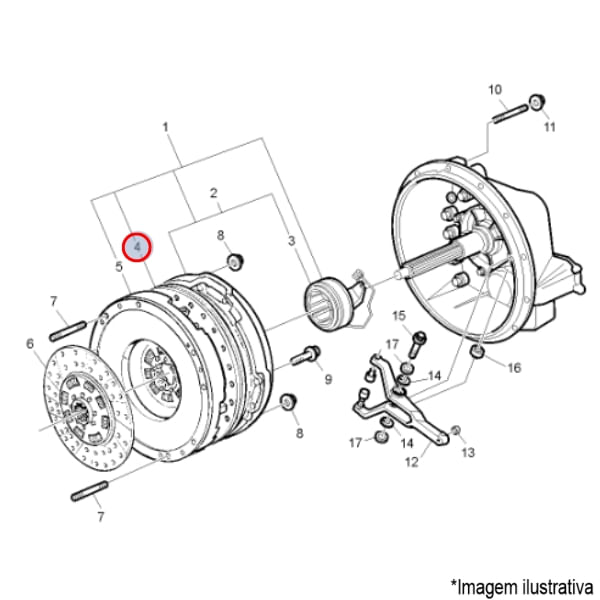 10
11
1
2
8
3
4
5
7
6
15
17
14
16
9
8
17
14
13
12
7
*Imagem ilustrativa