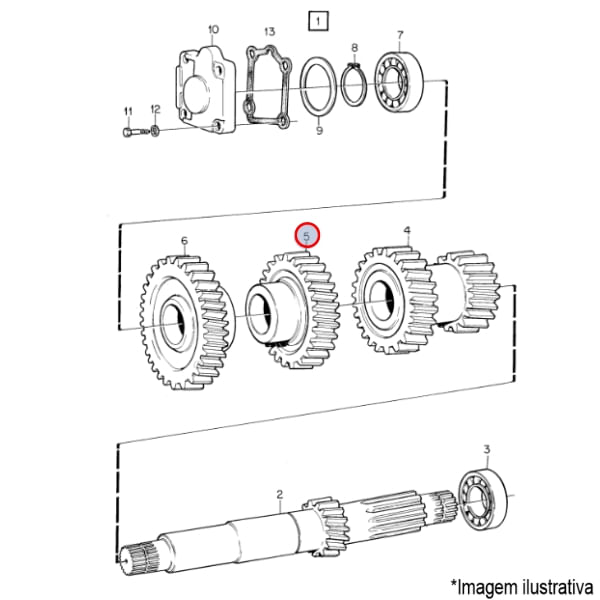 1

10

13

8

7

11

12

9

6

5

4

3

2

*Imagem ilustrativa