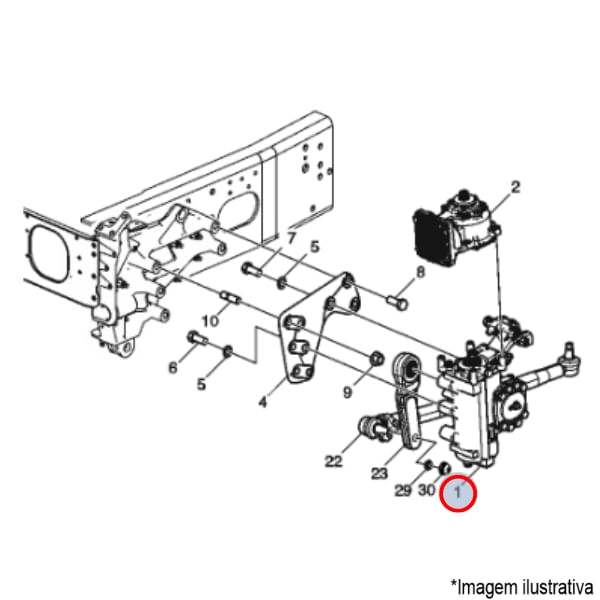 2
7
5
8
10
6
5
4
9
22
23
29
30
1
*Imagem ilustrativa