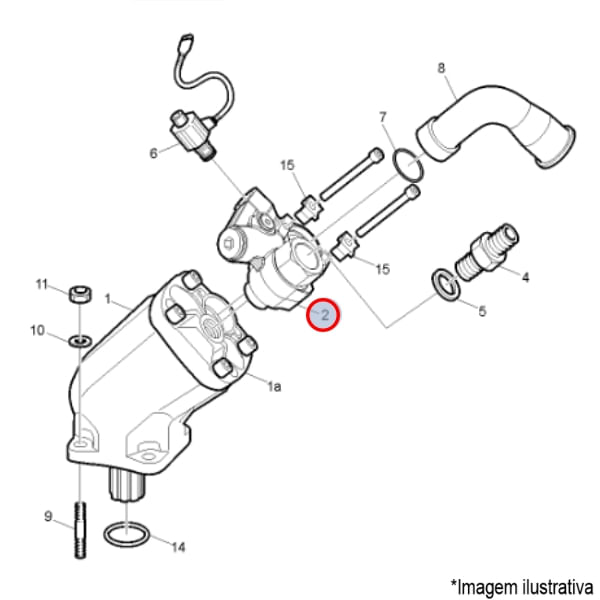 8
7
6
15
15
4
5
2
11
1
10
1a
9
14
*Imagem ilustrativa