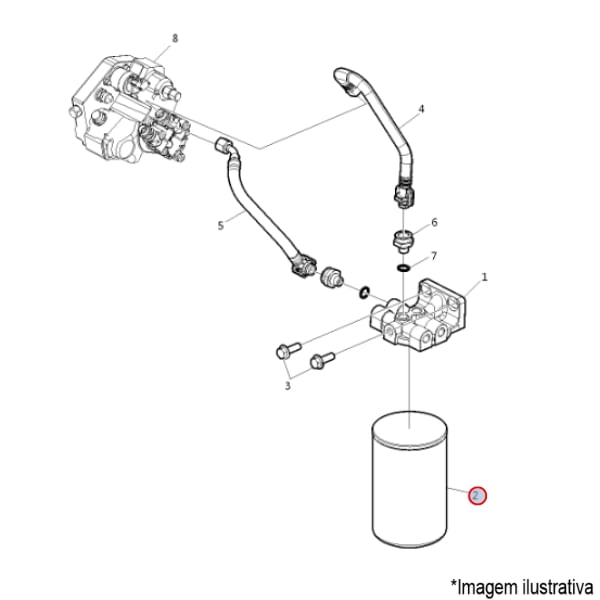 8
4
5
6
7
1
3
2
*Imagem ilustrativa