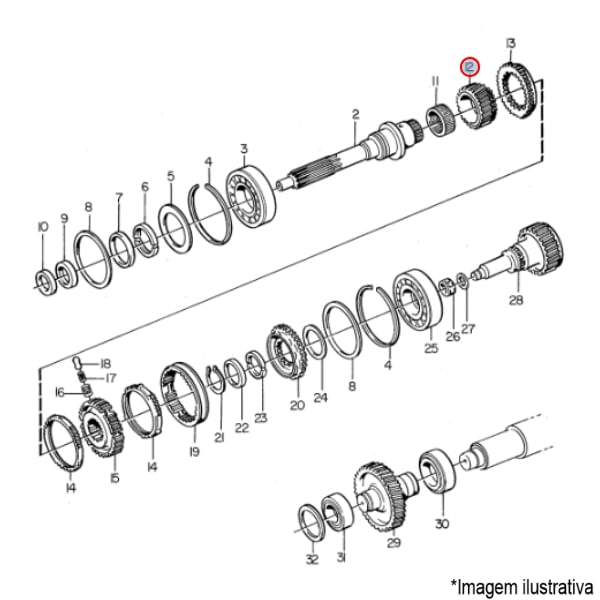 13
12
11
2
3
4
5
6
7
8
9
10
28
27
26
25
4
8
24
20
23
22
21
19
18
17
16
15
14
14
30
29
31
32
*Imagem ilustrativa