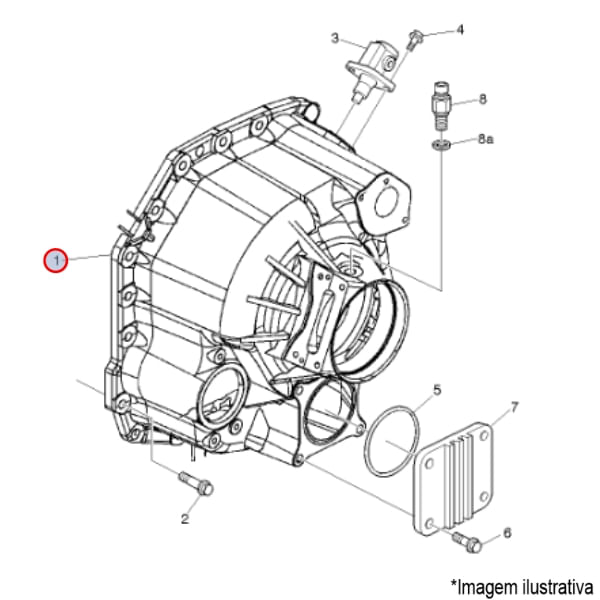 3
4
8
8a
1
5
7
2
6
*Imagem ilustrativa