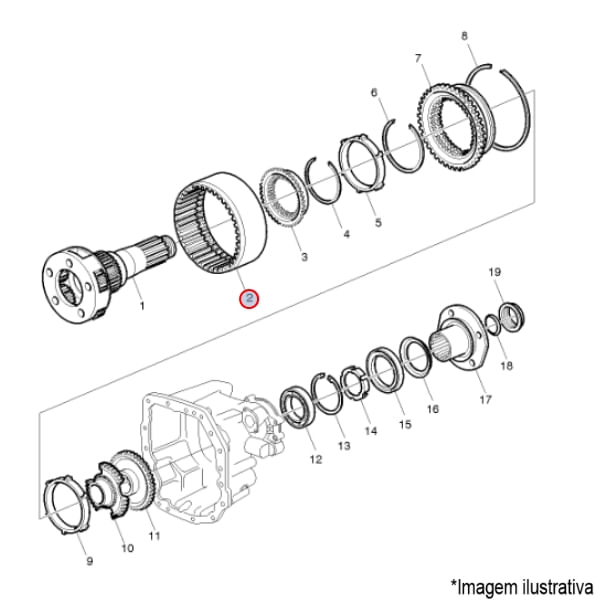 8
7
6
5
4
3
2
1
19
18
17
16
15
14
13
12
11
10
9
*Imagem ilustrativa