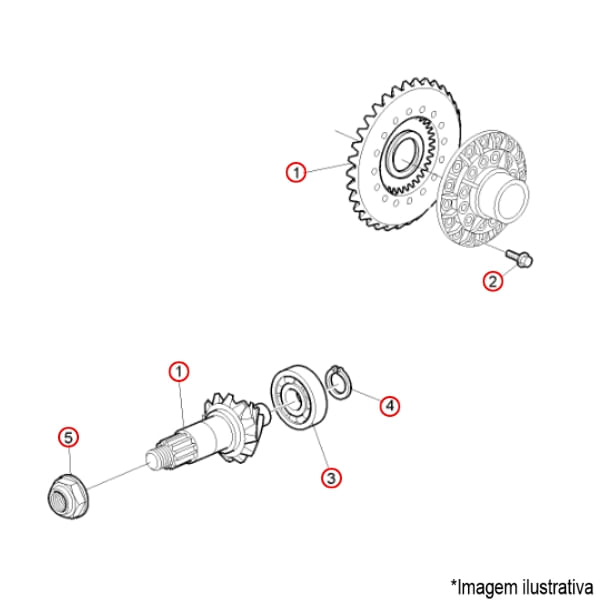 1
2
1
4
5
3
*Imagem ilustrativa