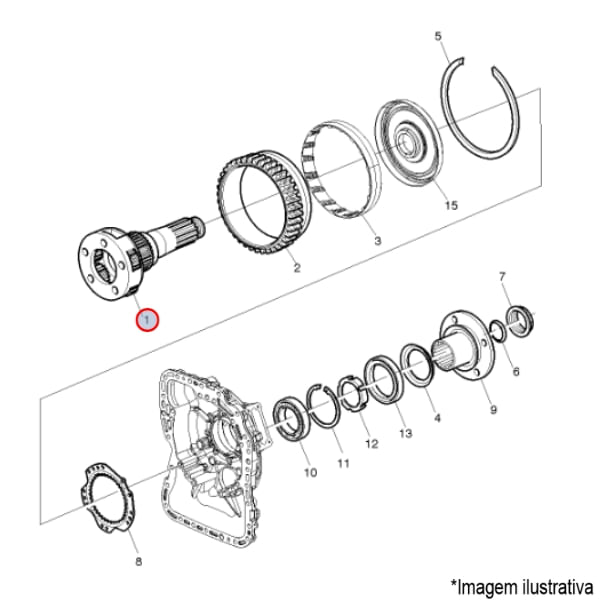 5

15

3

2

1

7

6

9

4

13

12

11

10

8

*Imagem ilustrativa