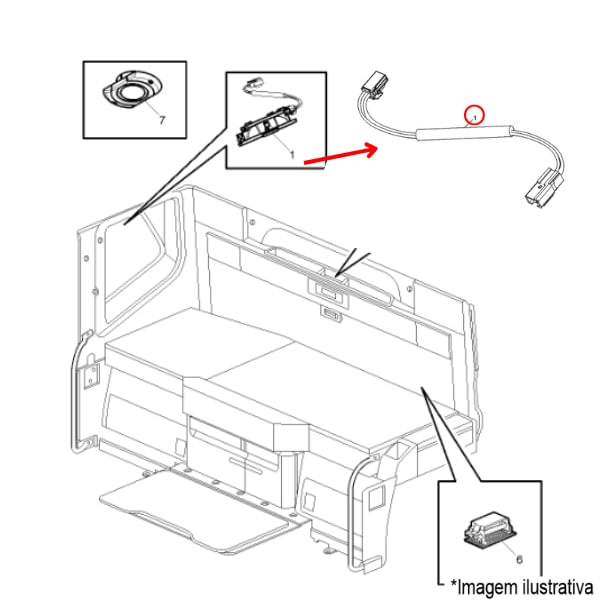 7

1

1

6

*Imagem ilustrativa