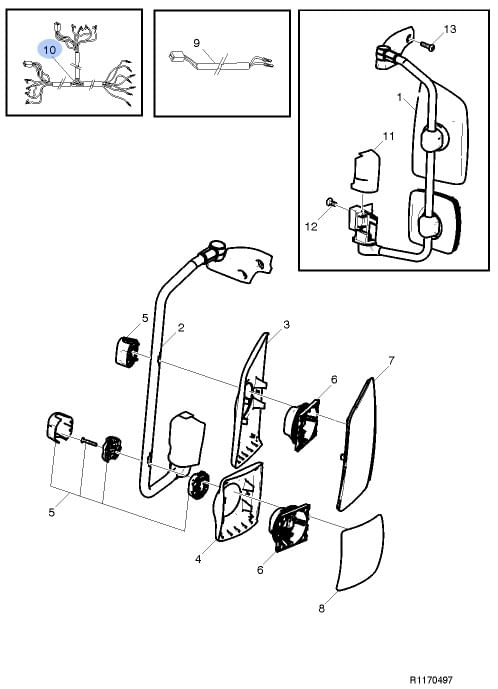 10

9

13

1

11

12

5

2

3

6

7

5

4

6

8

R1170497