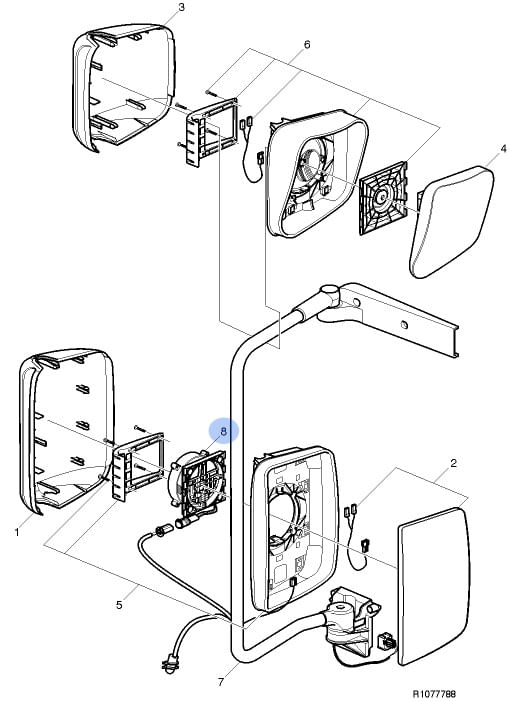 3
6
4
8
2
1
5
7
R1077788