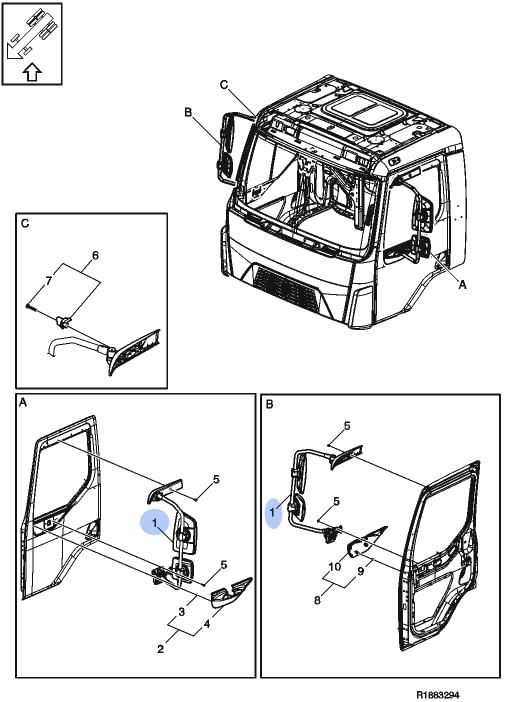 C
B
A
C
6
7
A
5
1
5
3
4
2
B
5
1
5
10
9
8
R1883294