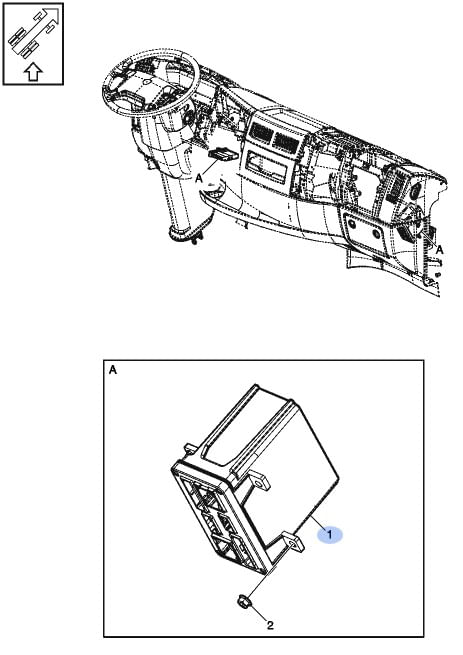 A

A

A

1

2