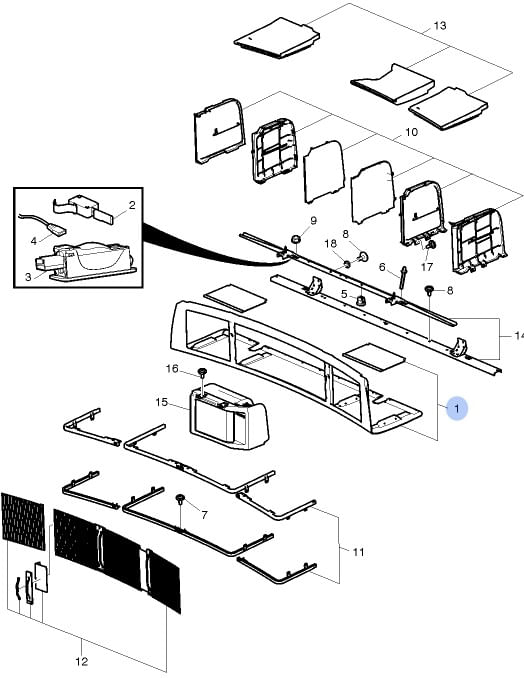 13
10
2
4
3
9
8
18
6
17
5
8
14
16
15
1
7
11
12