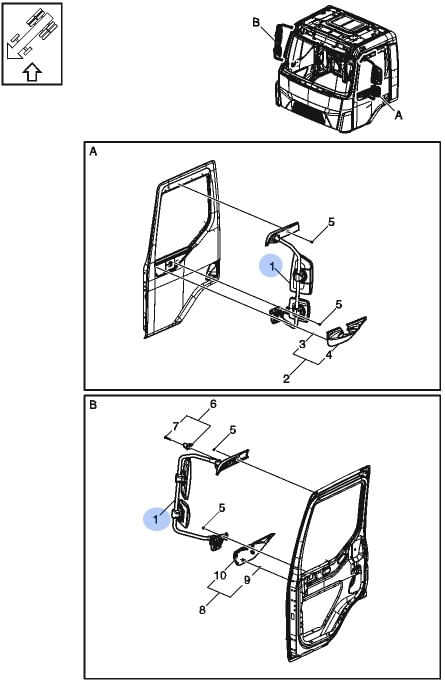 B
A
A
5
1
5
3
4
2
B
6
7
5
1
5
10
9
8