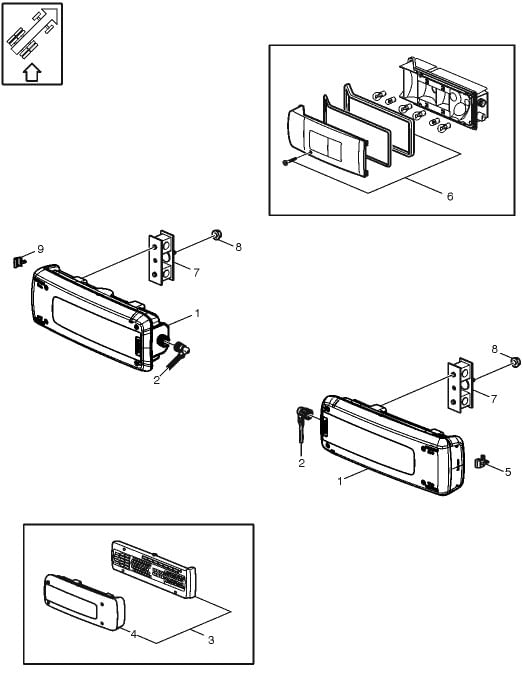 6

9

8

7

1

2

8

7

2

5

1

4

3