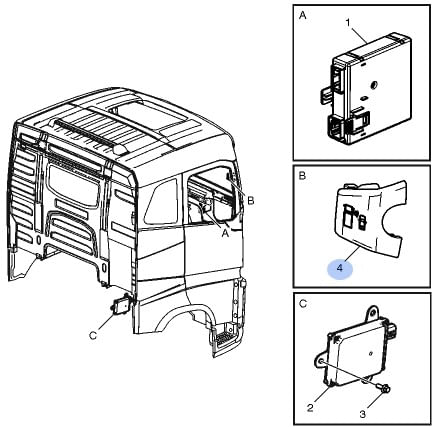 B
A
C

A
1

B
4

C
2
3