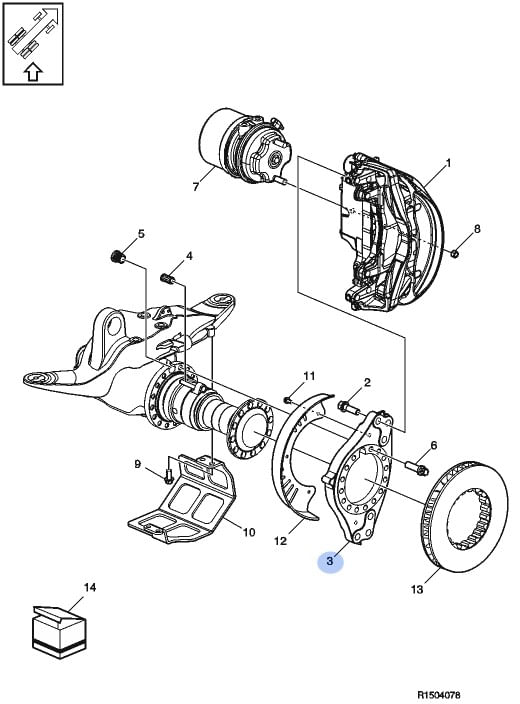 1
7
8
5
4
11
2
6
9
10
12
3
13
14
R1504078