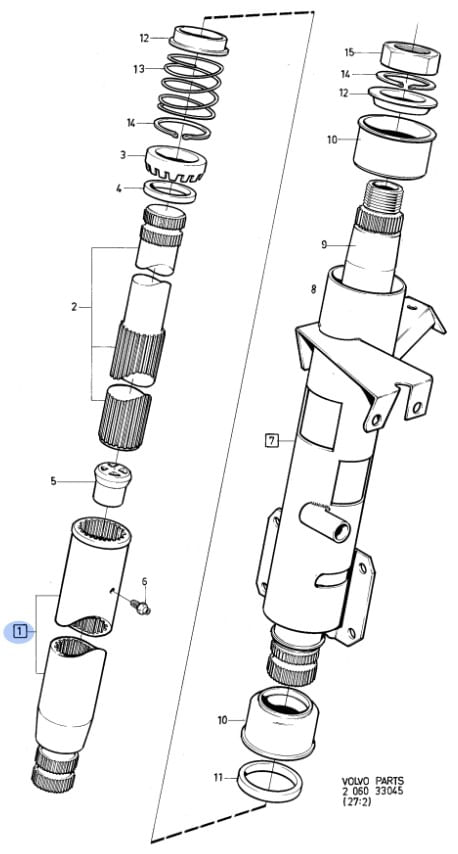 12
13
14
3
4
2
5
6
1
15
14
12
10
9
8
7
10
11
VOLVO PARTS
2 060 33045
(27:2)