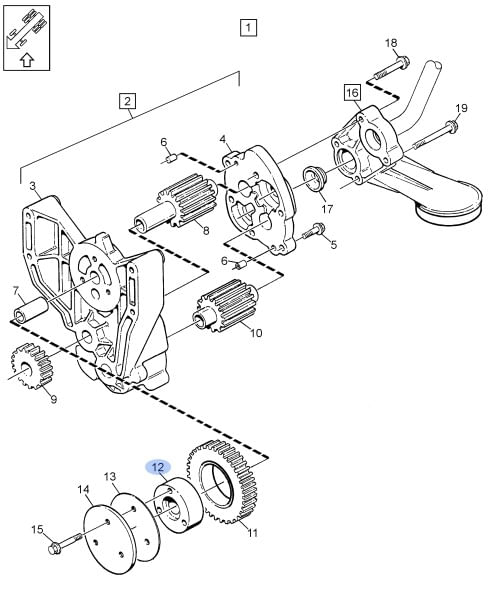 1
2
18
16
19
6
4
3
17
8
5
6
7
10
9
12
13
14
11
15