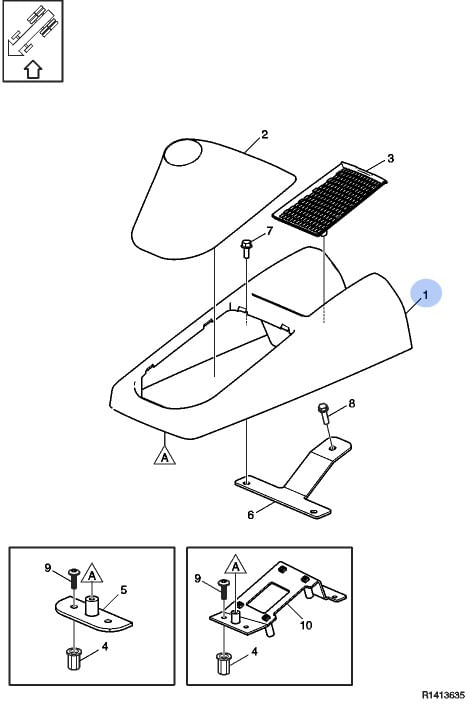 2
3
7
1
8
A
6
9
A
5
4
9
A
10
4
R1413635