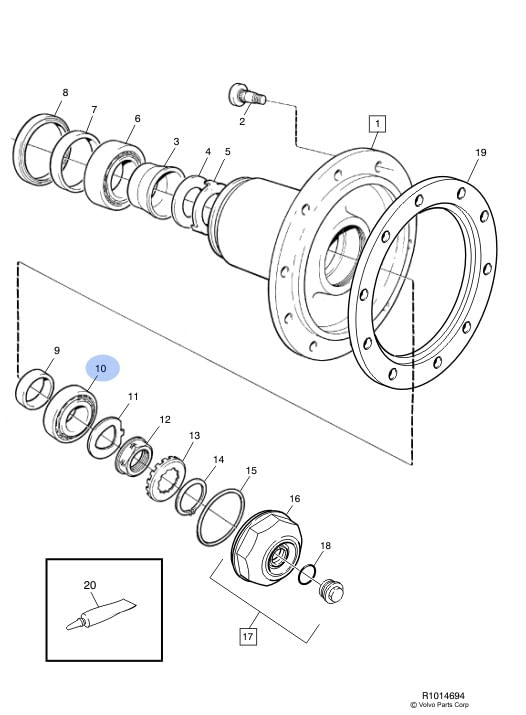 8
7
6
3
4
5
2
1
19
9
10
11
12
13
14
15
16
18
20
17
R1014694
© Volvo Parts Corp