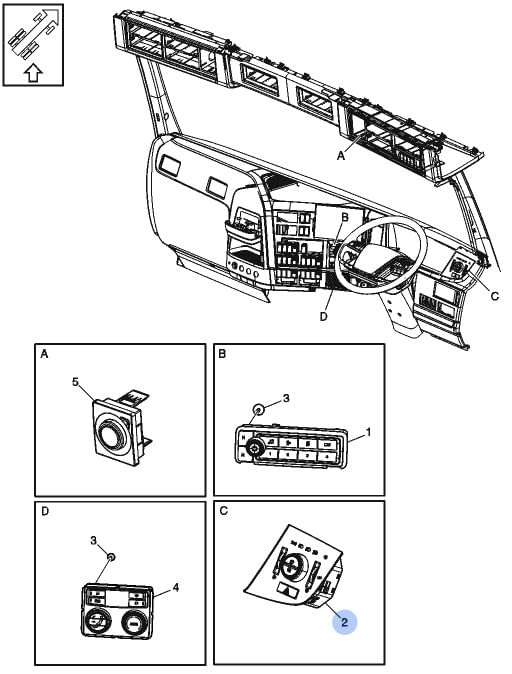 A

B

C

D

A

5

B

3

1

D

3

4

C

2