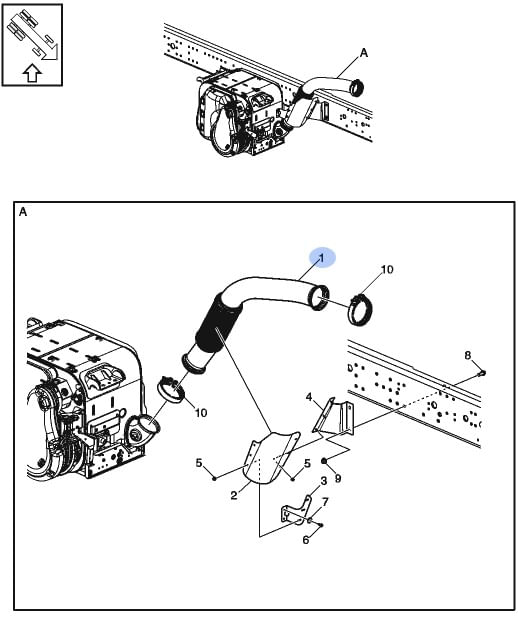 A

A

1

10

8

10

4

5

5

9

2

3

7

6