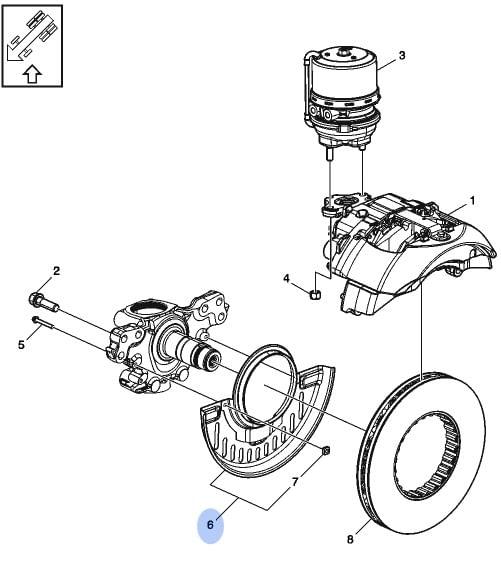 3

1

2

4

5

7

6

8